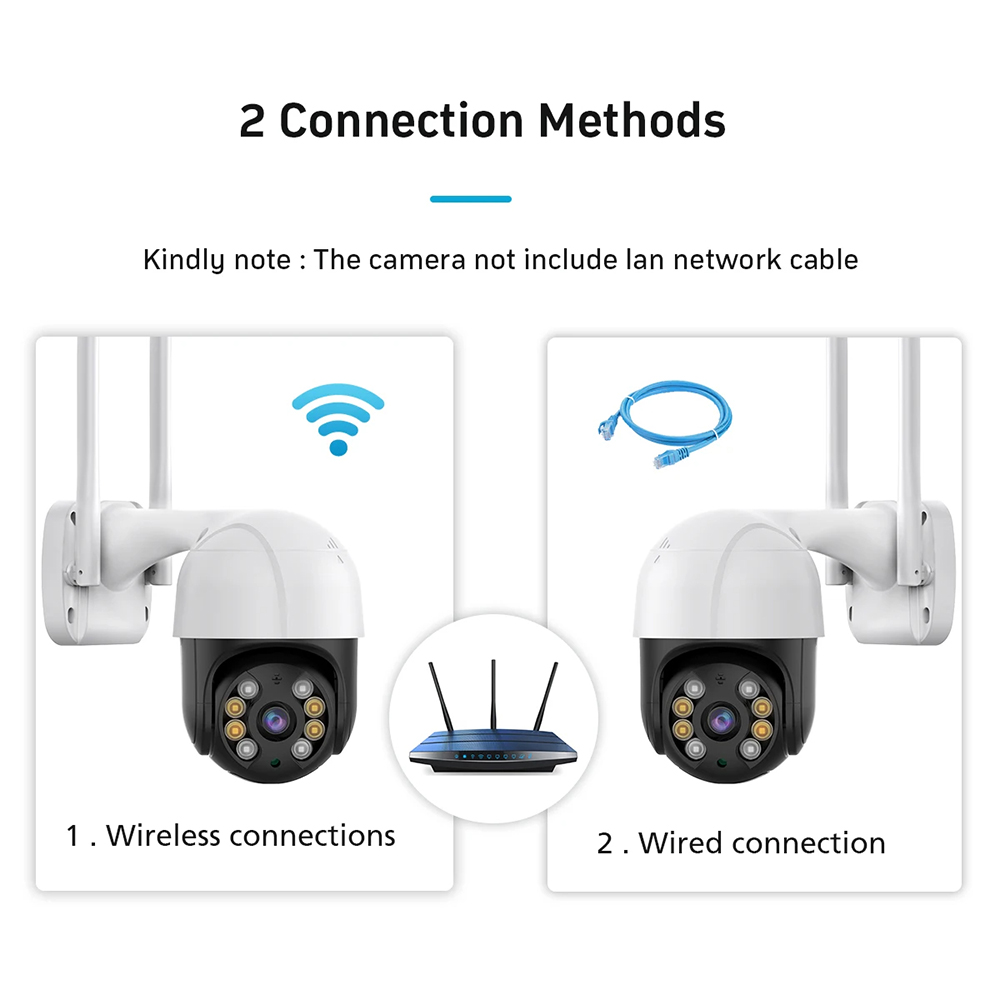 2 Connection Methods

Kindly note : The camera not include lan network cable

1 . Wireless connections

2 . Wired connection