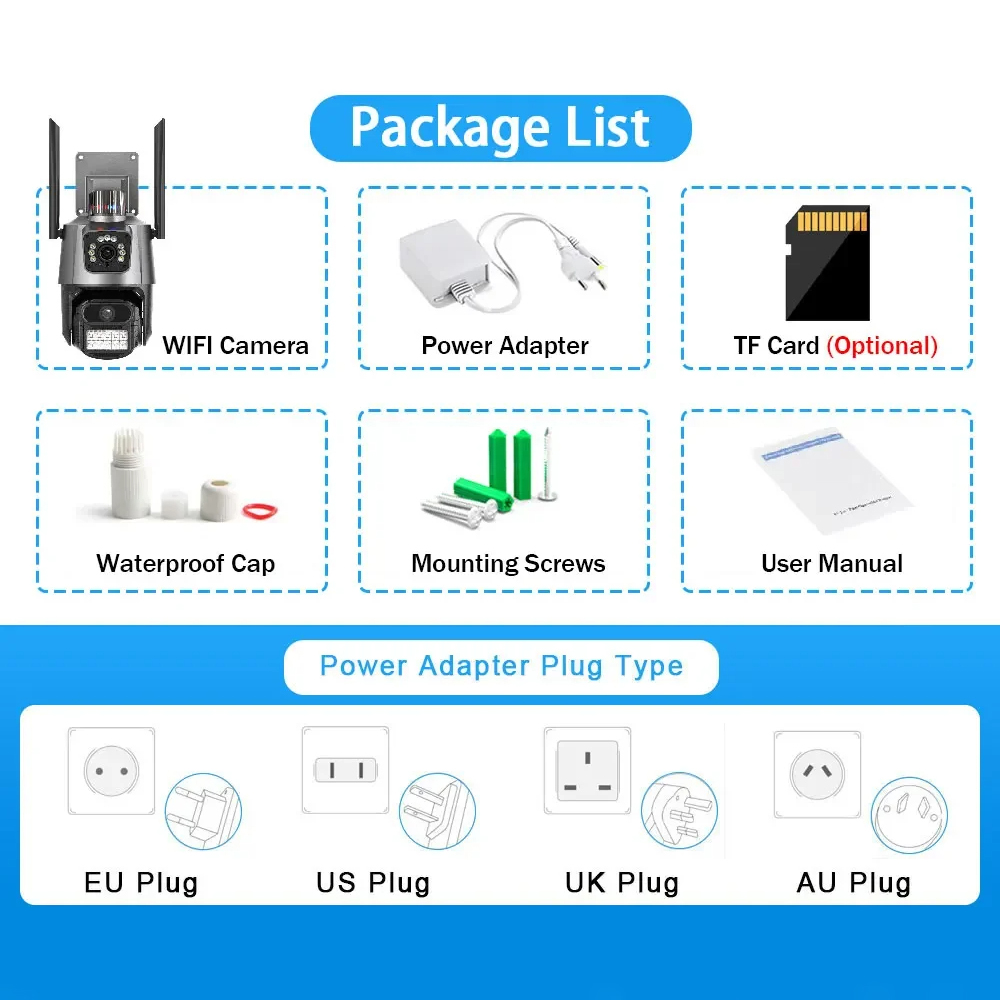 Package List

WIFI Camera

Power Adapter

TF Card (Optional)

Waterproof Cap

Mounting Screws

User Manual

Power Adapter Plug Type

EU Plug

US Plug

UK Plug

AU Plug